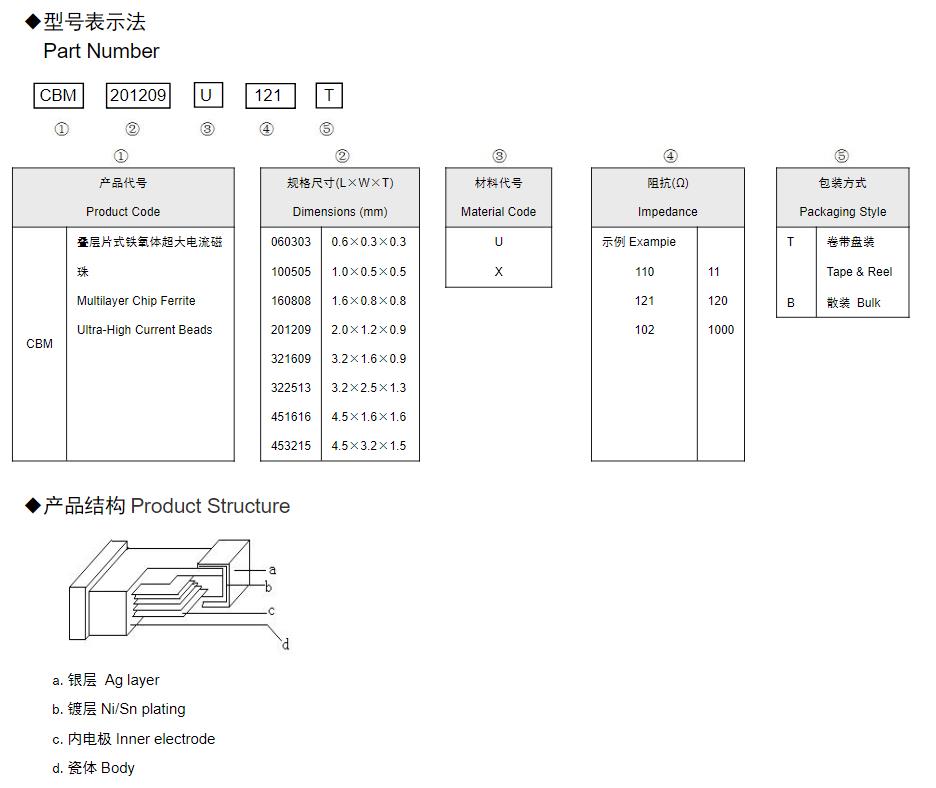 ◆型号表示法
Part Number

CBM 201209 U 121 T
① ② ③ ④ ⑤

①

| 产品代号 Product Code | |
|---|---|
| CBM | 叠层片式铁氧体超大电流磁珠 Multilayer Chip Ferrite Ultra-High Current Beads |

②

| 规格尺寸(L×W×T) Dimensions (mm) | |
|---|---|
| 060303 | 0.6×0.3×0.3 |
| 100505 | 1.0×0.5×0.5 |
| 160808 | 1.6×0.8×0.8 |
| 201209 | 2.0×1.2×0.9 |
| 321609 | 3.2×1.6×0.9 |
| 322513 | 3.2×2.5×1.3 |
| 451616 | 4.5×1.6×1.6 |
| 453215 | 4.5×3.2×1.5 |

③

| 材料代号 Material Code |
|---|
| U |
| X |

④

| 阻抗(Ω) Impedance | |
|---|---|
| 示例 Exampie | |
| 110 | 11 |
| 121 | 120 |
| 102 | 1000 |

⑤

| 包装方式 Packaging Style | |
|---|---|
| T | 卷带盘装 Tape & Reel |
| B | 散装 Bulk |

◆产品结构 Product Structure

a
b
c
d

a. 银层 Ag layer
b. 镀层 Ni/Sn plating
c. 内电极 Inner electrode
d. 瓷体 Body